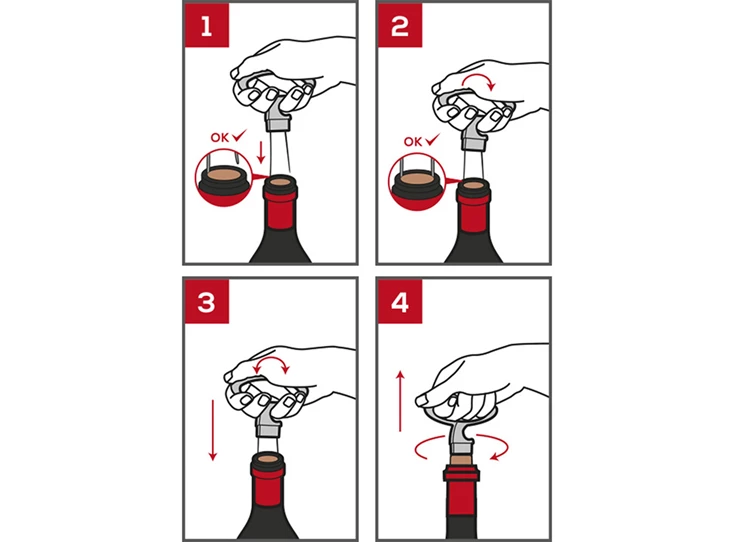 1

OK ✓

2

OK ✓

3

4